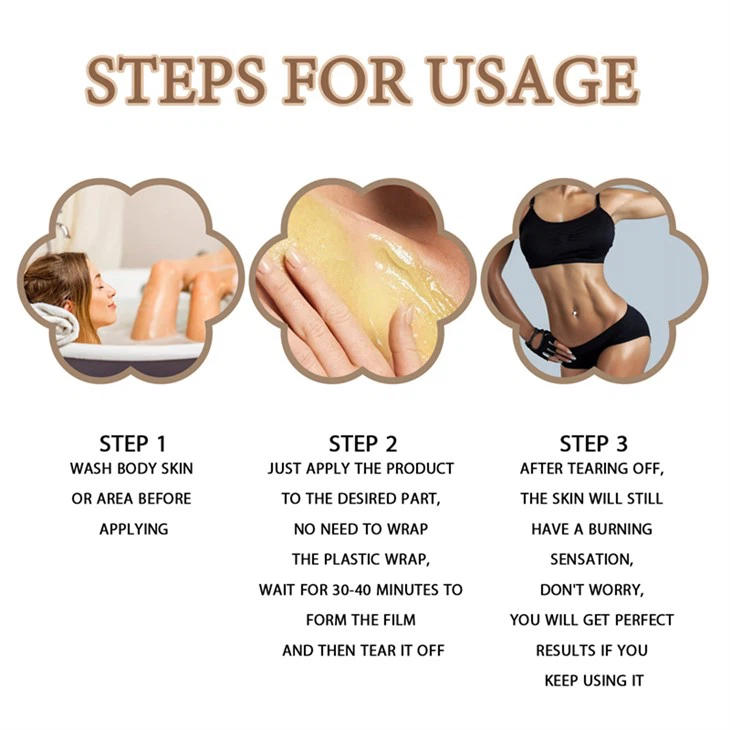 STEPS FOR USAGE

STEP 1
WASH BODY SKIN OR AREA BEFORE APPLYING

STEP 2
JUST APPLY THE PRODUCT TO THE DESIRED PART, NO NEED TO WRAP THE PLASTIC WRAP, WAIT FOR 30-40 MINUTES TO FORM THE FILM AND THEN TEAR IT OFF

STEP 3
AFTER TEARING OFF, THE SKIN WILL STILL HAVE A BURNING SENSATION, DON'T WORRY, YOU WILL GET PERFECT RESULTS IF YOU KEEP USING IT